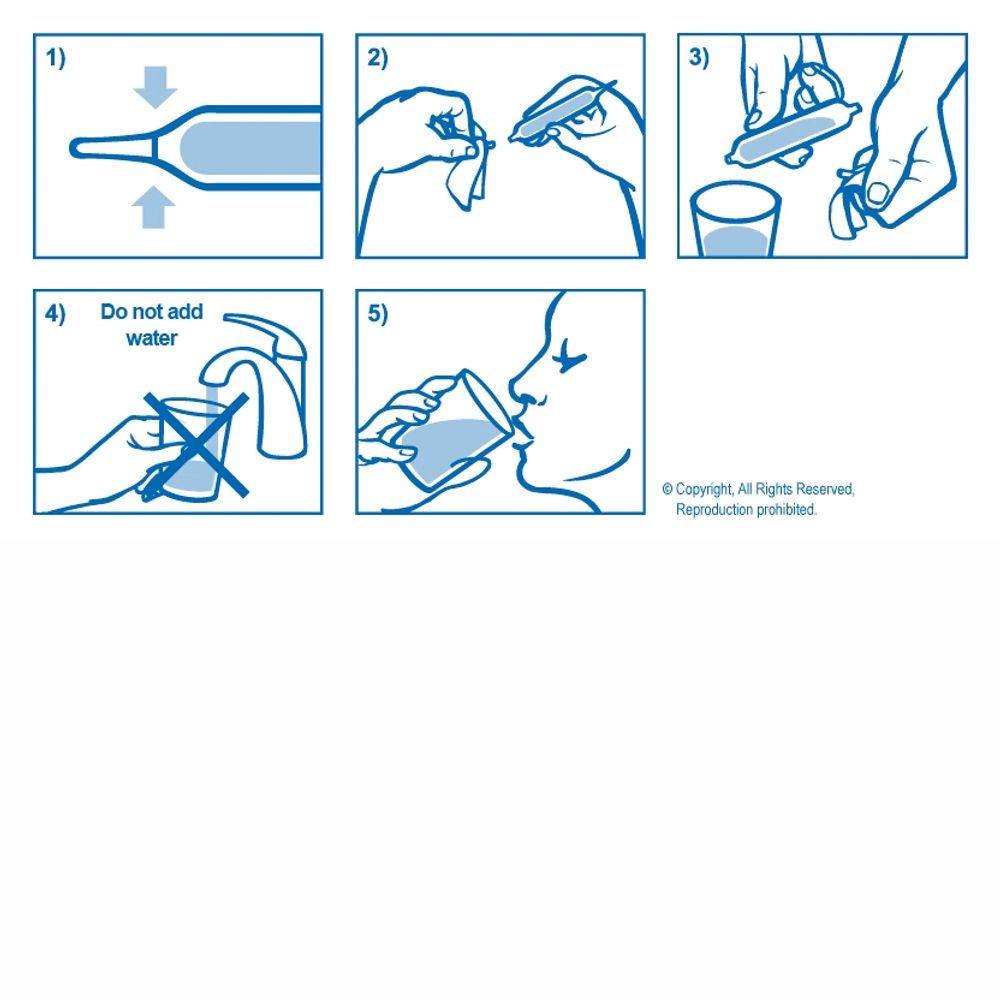 1)

2)

3)

4) Do not add water

5)

© Copyright, All Rights Reserved, Reproduction prohibited.